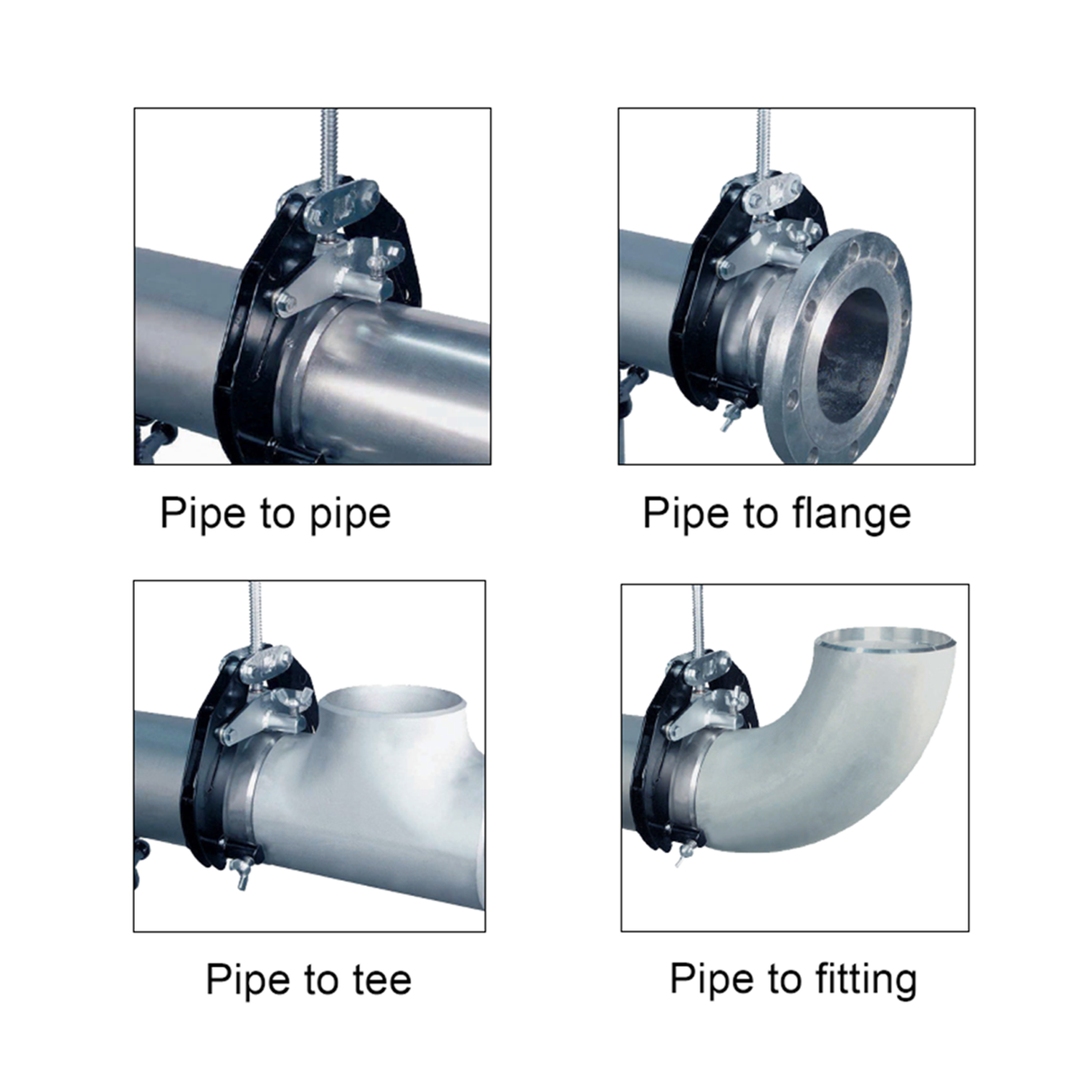 Pipe to pipe

Pipe to flange

Pipe to tee

Pipe to fitting