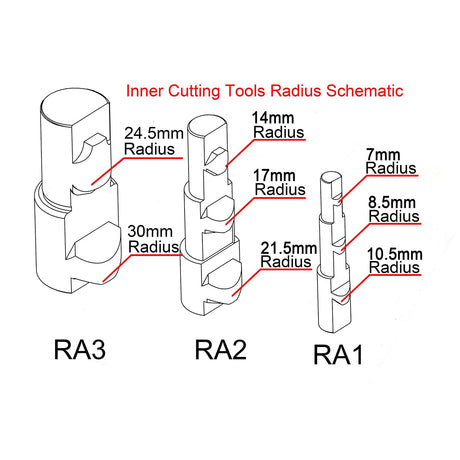 Inner Cutting Tools Radius Schematic

24.5mm Radius

30mm Radius

14mm Radius

17mm Radius

21.5mm Radius

7mm Radius

8.5mm Radius

10.5mm Radius

RA3

RA2

RA1