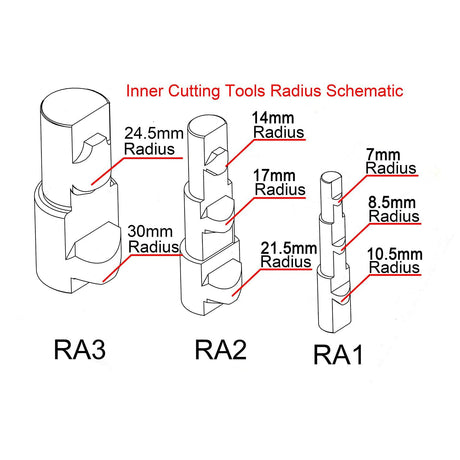 Inner Cutting Tools Radius Schematic

24.5mm Radius

30mm Radius

14mm Radius

17mm Radius

21.5mm Radius

7mm Radius

8.5mm Radius

10.5mm Radius

RA3

RA2

RA1